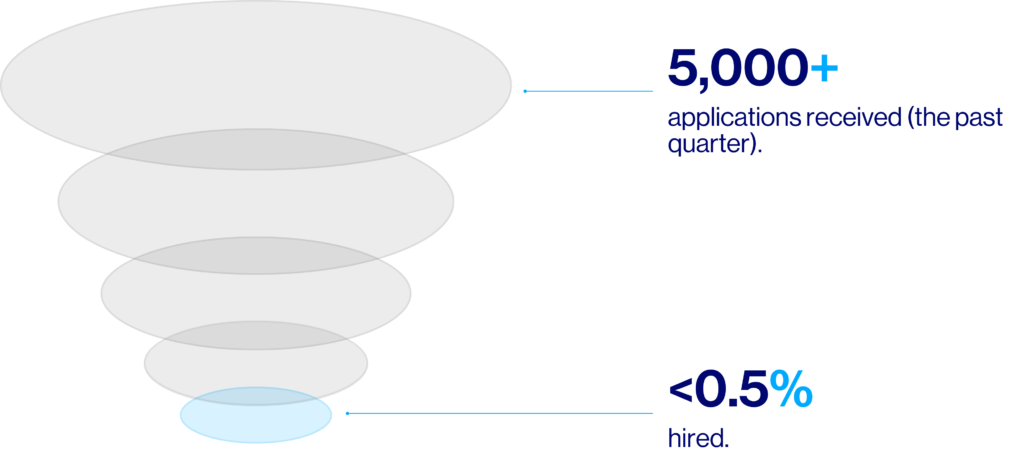 5,000+

applications received (the past quarter).

<0.5%

hired.